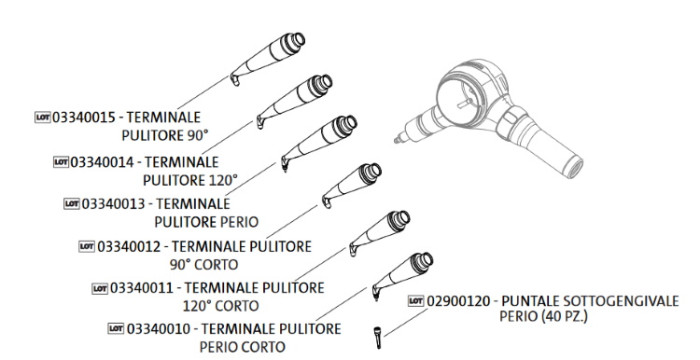 LOT 03340015 - TERMINALE PULITORE 90°

LOT 03340014 - TERMINALE PULITORE 120°

LOT 03340013 - TERMINALE PULITORE PERIO

LOT 03340012 - TERMINALE PULITORE 90° CORTO

LOT 03340011 - TERMINALE PULITORE 120° CORTO

LOT 03340010 - TERMINALE PULITORE PERIO CORTO

LOT 02900120 - PUNTALE SOTTOGENGIVALE PERIO (40 PZ.)