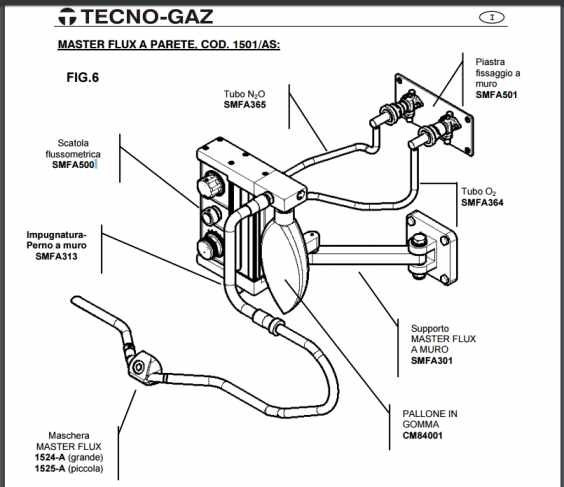 TECNO-GAZ

I

MASTER FLUX A PARETE, COD. 1501/AS:

FIG.6

Tubo $N_2O$
SMFA365

Piastra fissaggio a muro
SMFA501

Scatola flussometrica
SMFA500

Tubo $O_2$
SMFA364

Impugnatura-Perno a muro
SMFA313

Supporto MASTER FLUX A MURO
SMFA301

PALLONE IN GOMMA
CM84001

Maschera MASTER FLUX
1524-A (grande)
1525-A (piccola)