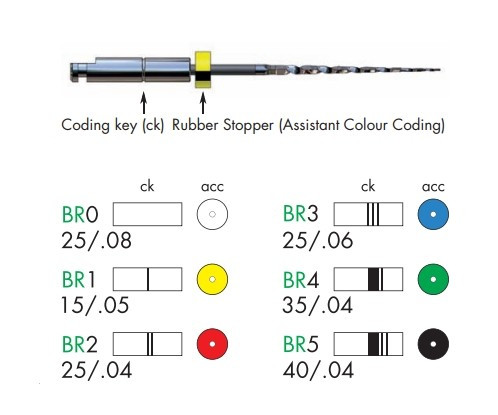 Coding key (ck) Rubber Stopper (Assistant Colour Coding)

ck acc

BR0
25/.08

BR1
15/.05

BR2
25/.04

ck acc

BR3
25/.06

BR4
35/.04

BR5
40/.04