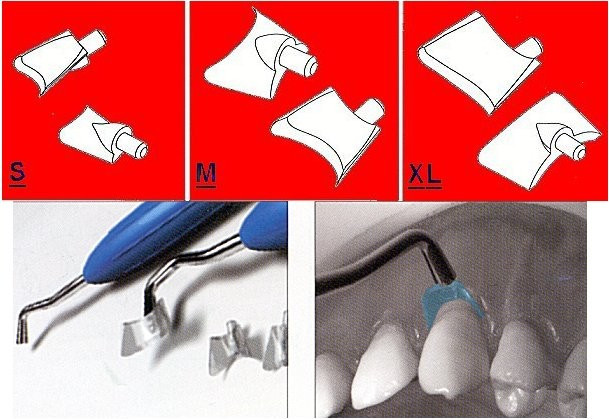 S

M

XL